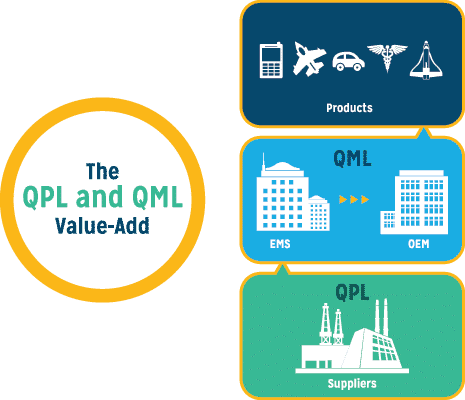 The
QPL and QML
Value-Add

Products

QML

EMS

OEM

QPL

Suppliers